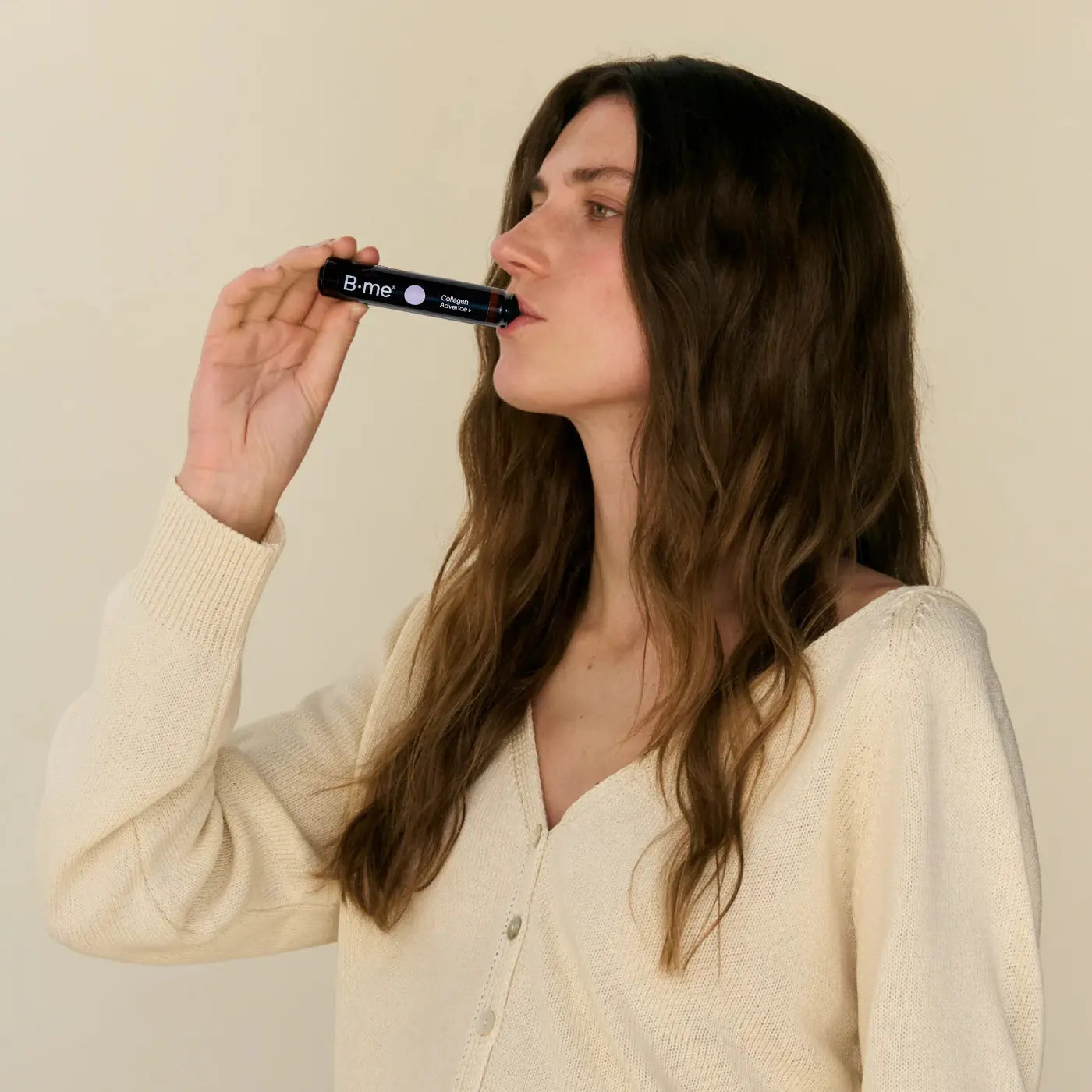 B·me®
Collagen
Advance+