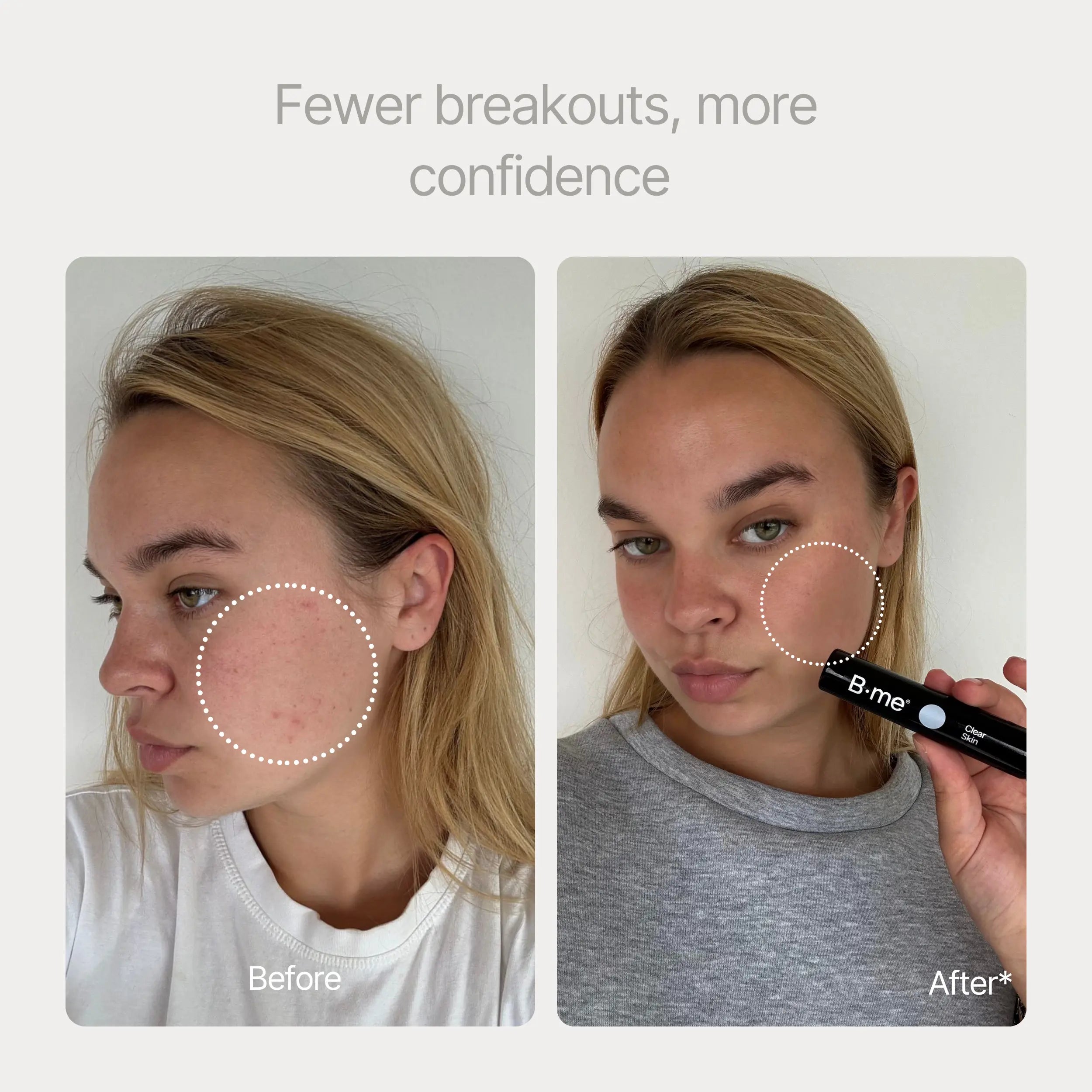 Fewer breakouts, more confidence

Before

B·me®

Clear Skin

After*