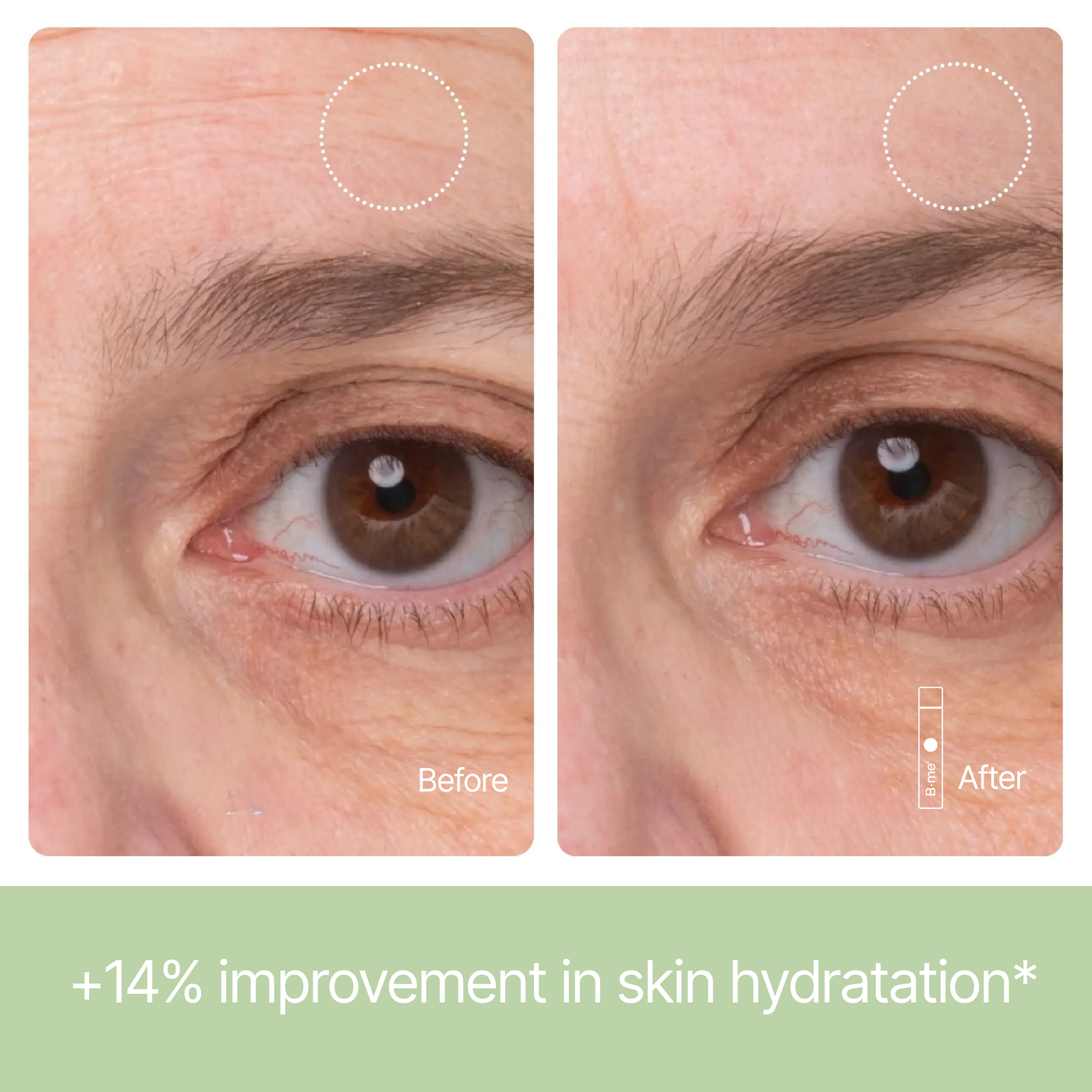 Before

B·me

After

+14% improvement in skin hydratation*