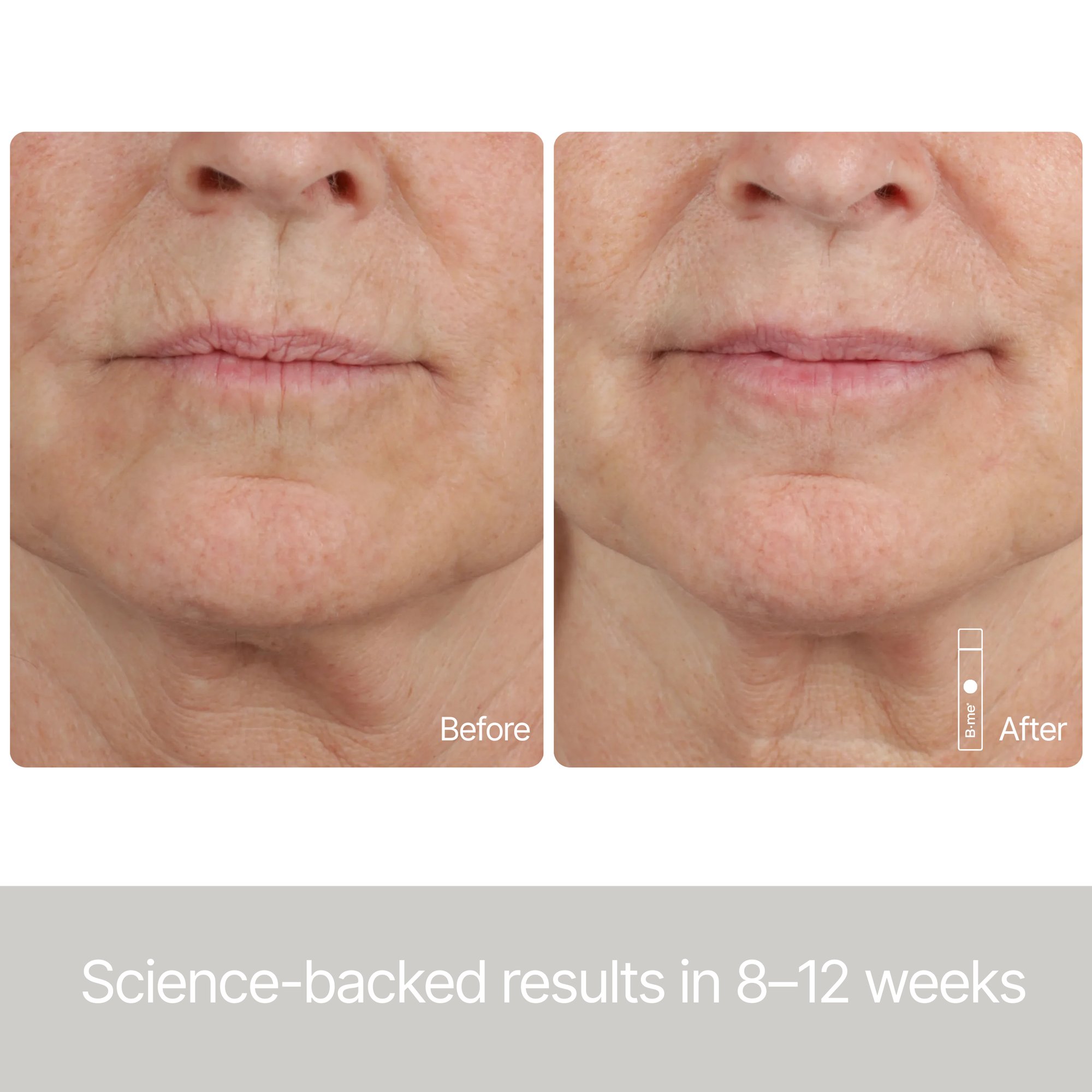 Before

B·me

After

Science-backed results in 8–12 weeks